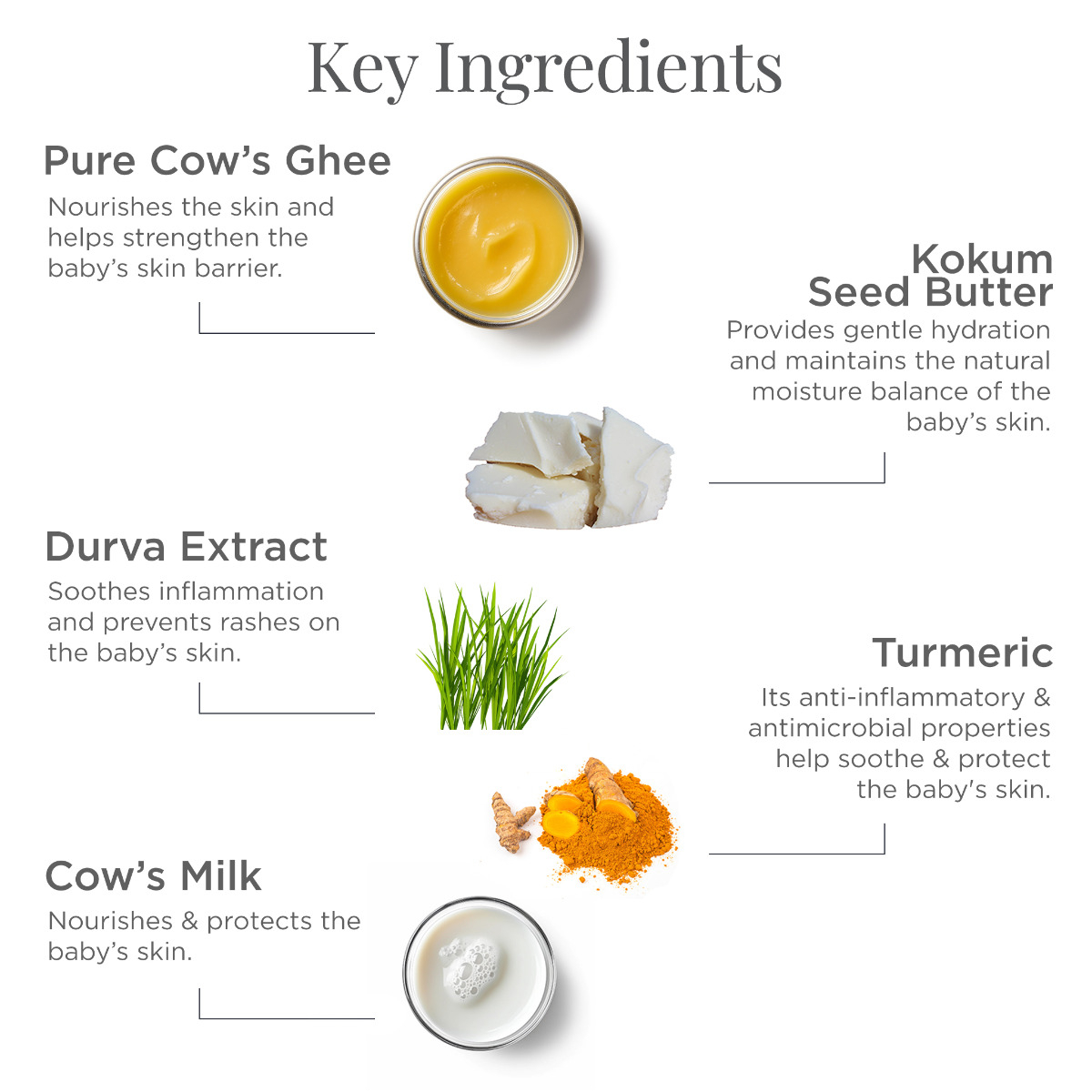 Key Ingredients

Pure Cow’s Ghee

Nourishes the skin and helps strengthen the baby’s skin barrier.

Kokum Seed Butter

Provides gentle hydration and maintains the natural moisture balance of the baby’s skin.

Durva Extract

Soothes inflammation and prevents rashes on the baby’s skin.

Turmeric

Its anti-inflammatory & antimicrobial properties help soothe & protect the baby's skin.

Cow’s Milk

Nourishes & protects the baby’s skin.